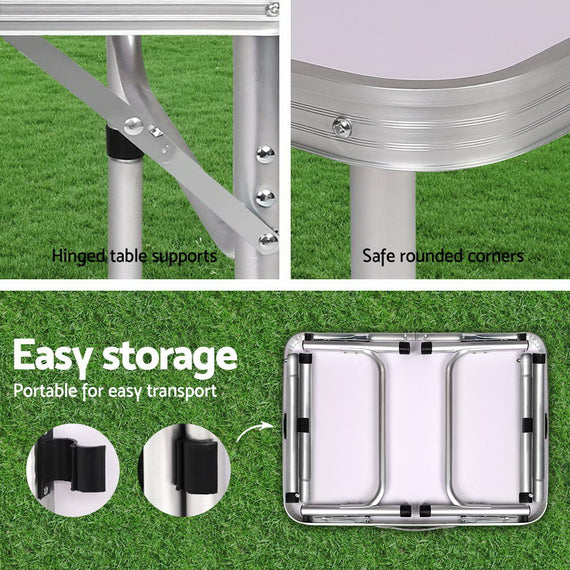 Hinged table supports

Safe rounded corners

Easy storage

Portable for easy transport