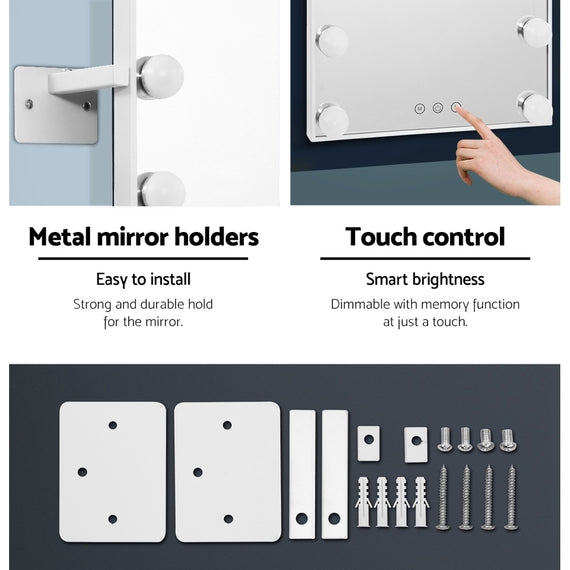 M

Metal mirror holders

Easy to install

Strong and durable hold for the mirror.

Touch control

Smart brightness

Dimmable with memory function at just a touch.