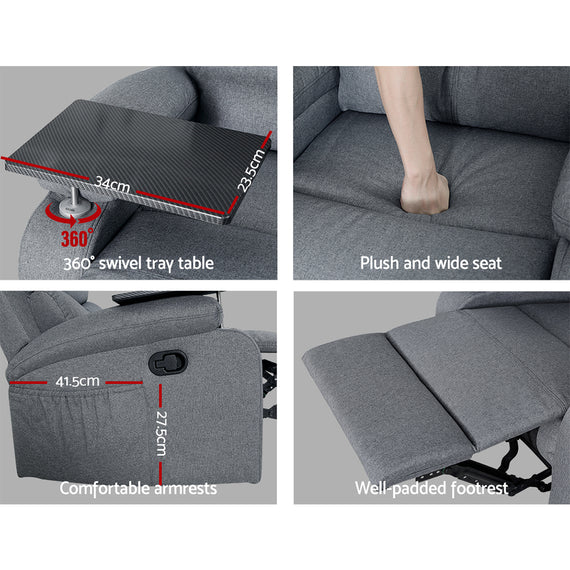 34cm

23.5cm

360°

360° swivel tray table

Plush and wide seat

41.5cm

27.5cm

Comfortable armrests

Well-padded footrest