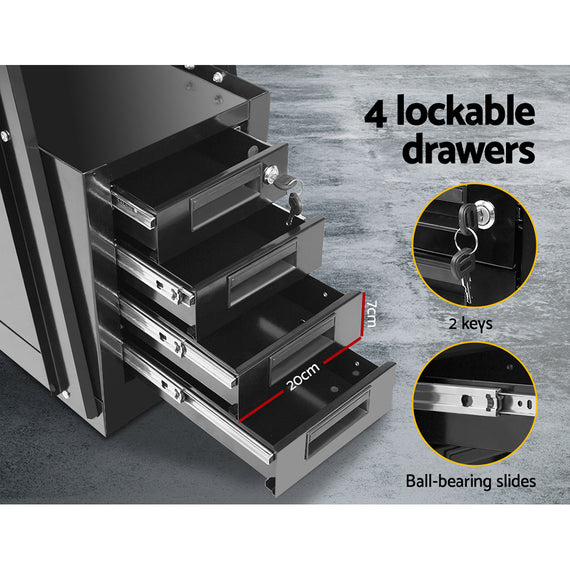 4 lockable drawers

7cm

20cm

2 keys

Ball-bearing slides