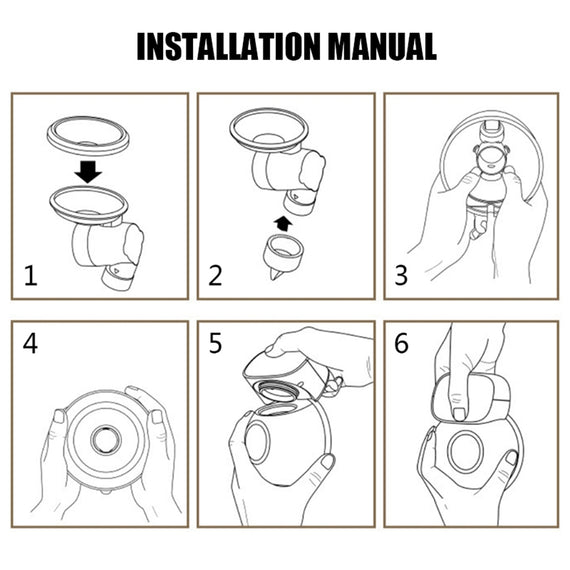 INSTALLATION MANUAL

1

2

3

4

5

6