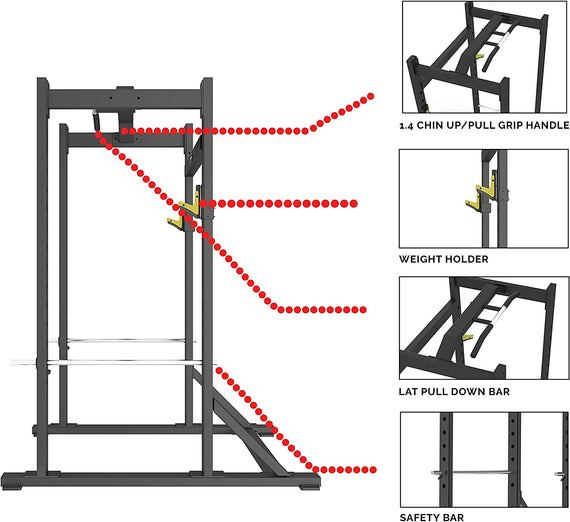 1.4 CHIN UP/PULL GRIP HANDLE

WEIGHT HOLDER

LAT PULL DOWN BAR

SAFETY BAR