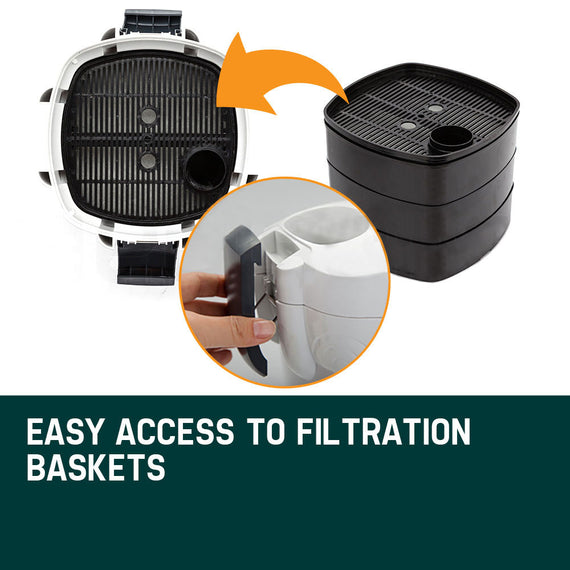 EASY ACCESS TO FILTRATION BASKETS