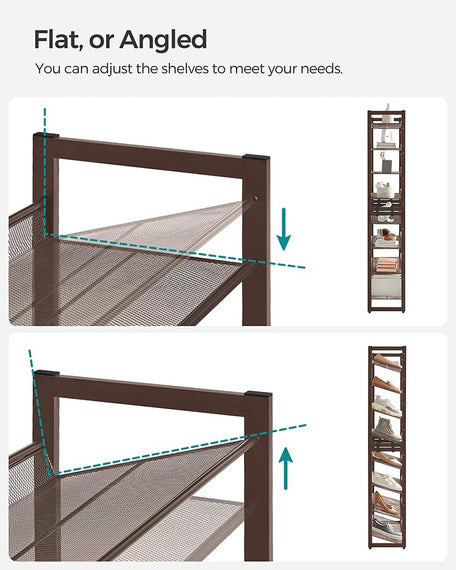 Flat, or Angled

You can adjust the shelves to meet your needs.