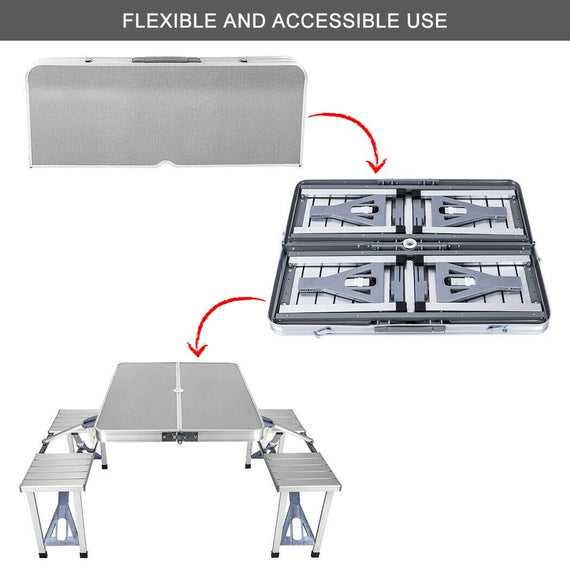 FLEXIBLE AND ACCESSIBLE USE